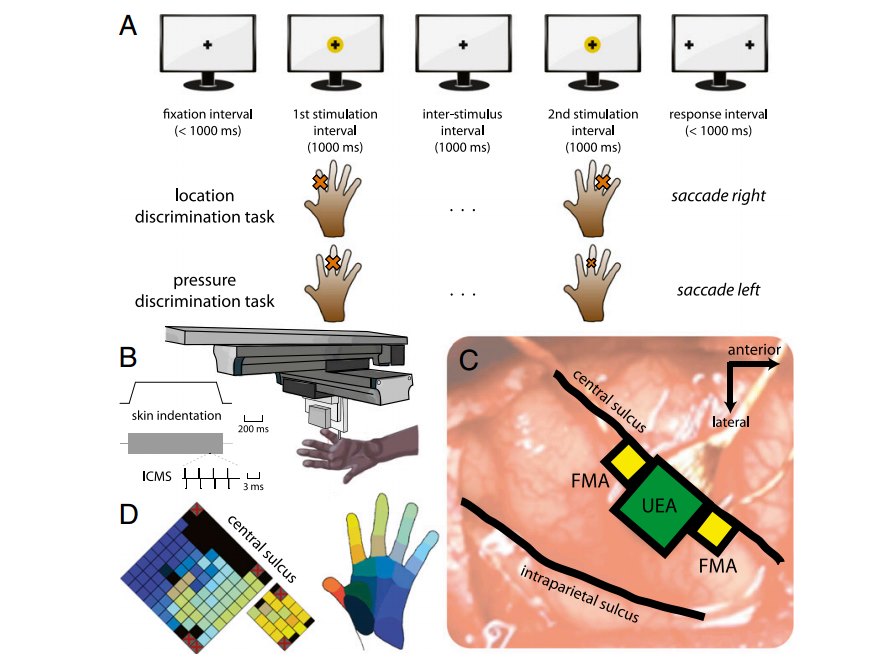 A

fixation interval (< 1000 ms)

1st stimulation interval (1000 ms)

inter-stimulus interval (1000 ms)

2nd stimulation interval (1000 ms)

response interval (< 1000 ms)

location discrimination task

. . .

saccade right

pressure discrimination task

. . .

saccade left

B

skin indentation

200 ms

ICMS

3 ms

C

anterior

lateral

central sulcus

FMA

UEA

FMA

intraparietal sulcus

D

central sulcus