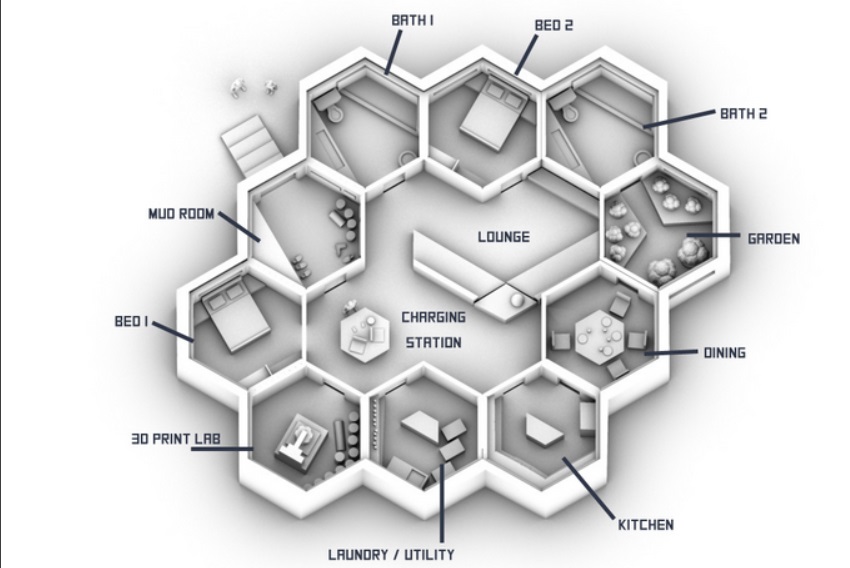 BATH 1
BED 2
BATH 2
MUD ROOM
LOUNGE
GARDEN
BED 1
CHARGING STATION
DINING
3D PRINT LAB
KITCHEN
LAUNDRY / UTILITY